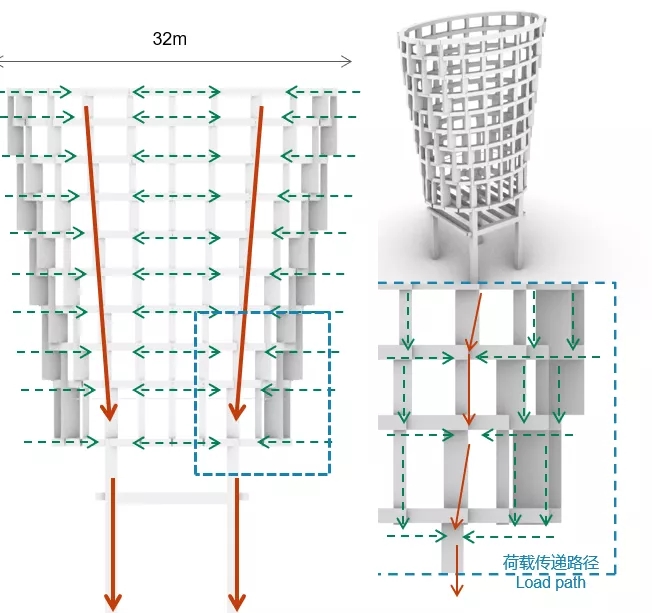 32m

荷载传递路径
Load path